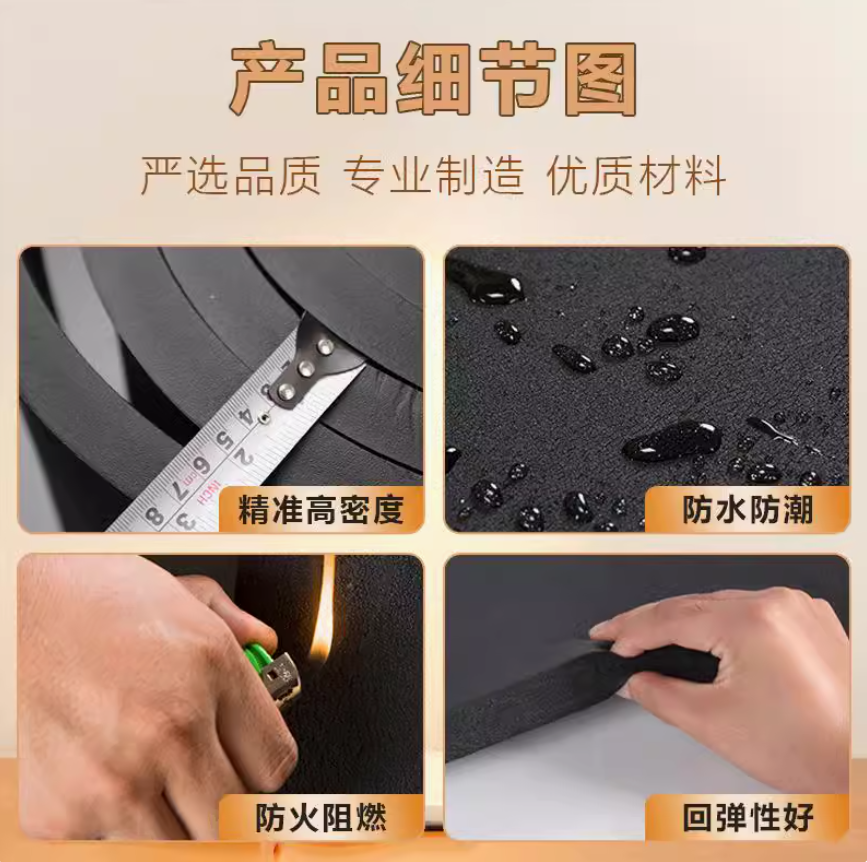 产品细节图

严选品质 专业制造 优质材料

精准高密度

防水防潮

防火阻燃

回弹性好